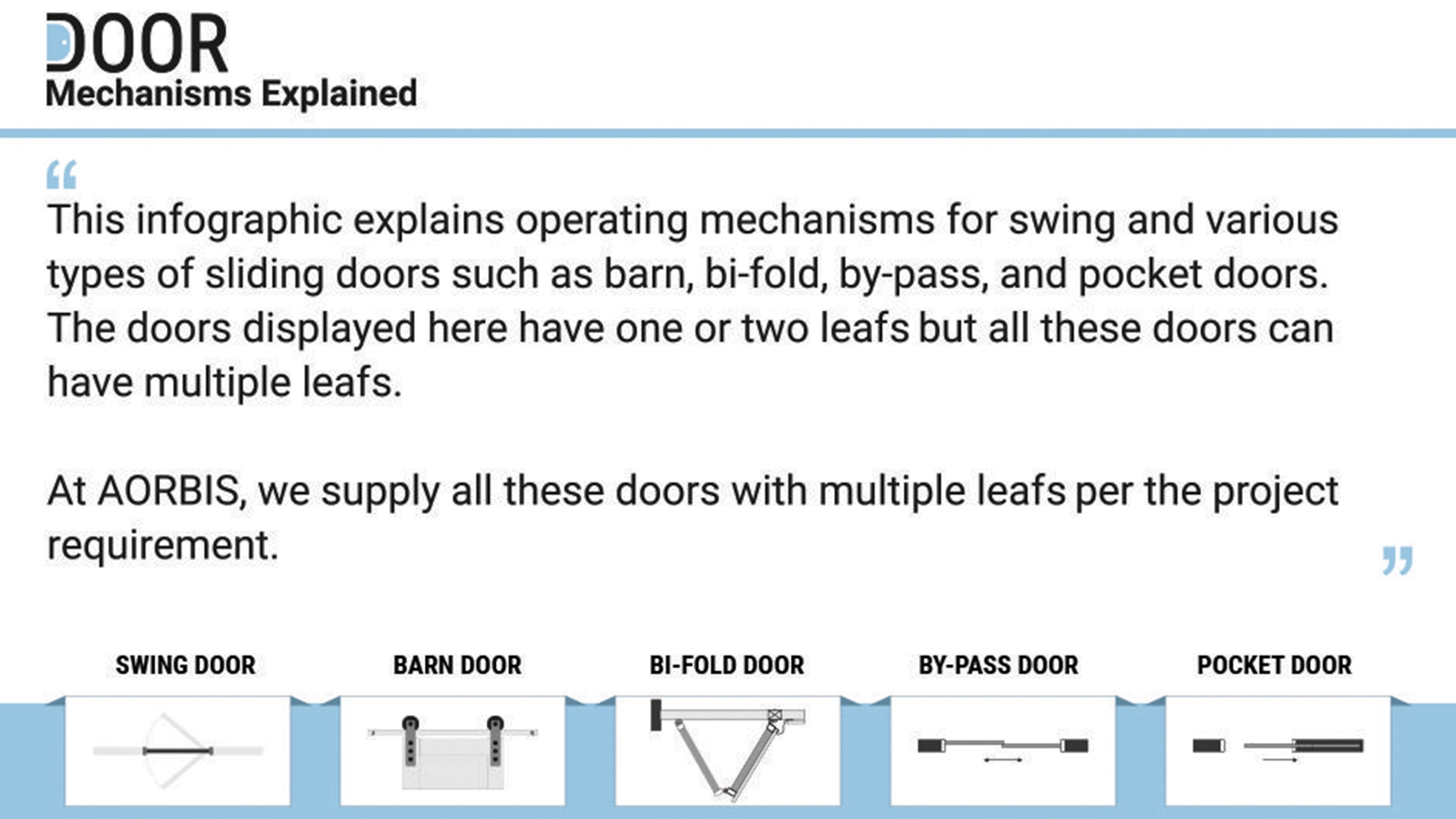 DOOR
Mechanisms Explained

“
This infographic explains operating mechanisms for swing and various types of sliding doors such as barn, bi-fold, by-pass, and pocket doors. The doors displayed here have one or two leafs but all these doors can have multiple leafs.

At AORBIS, we supply all these doors with multiple leafs per the project requirement.
”

SWING DOOR

BARN DOOR

BI-FOLD DOOR

BY-PASS DOOR

POCKET DOOR